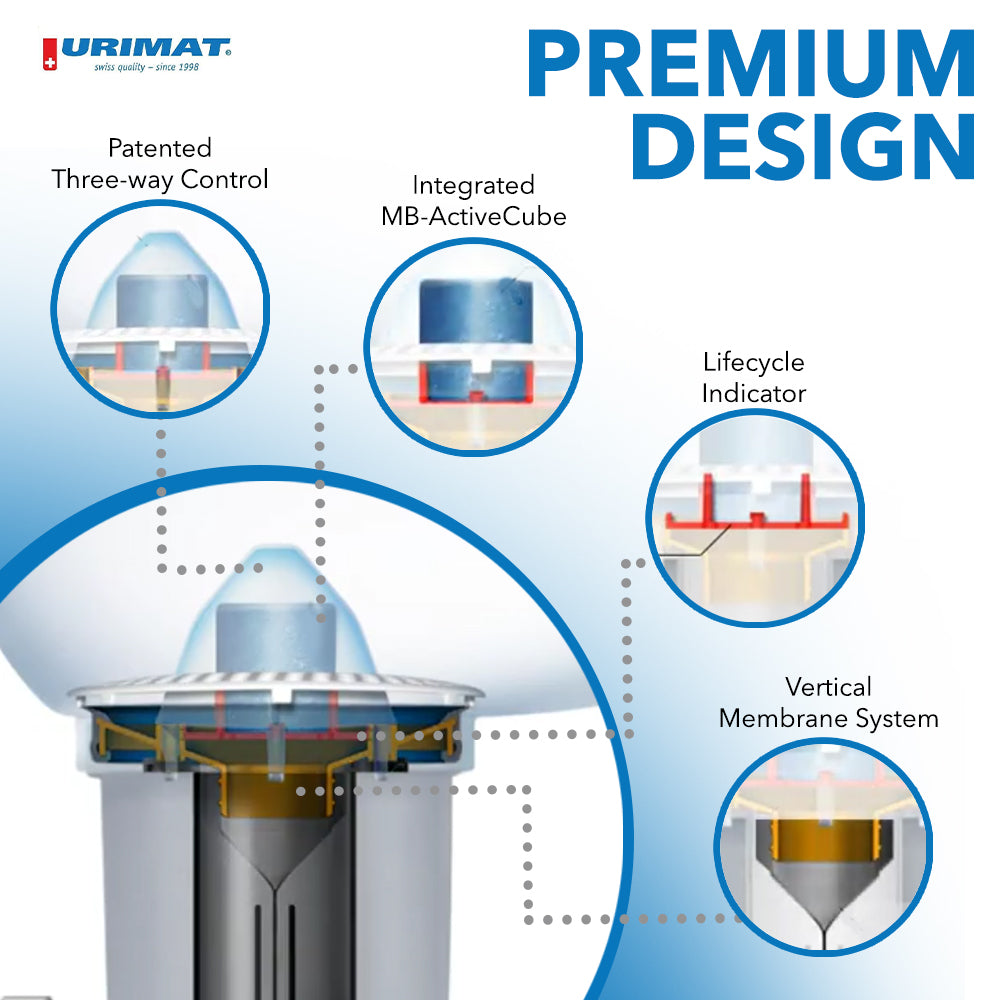 URIMAT®
swiss quality – since 1998

PREMIUM DESIGN

Patented Three-way Control

Integrated MB-ActiveCube

Lifecycle Indicator

Vertical Membrane System